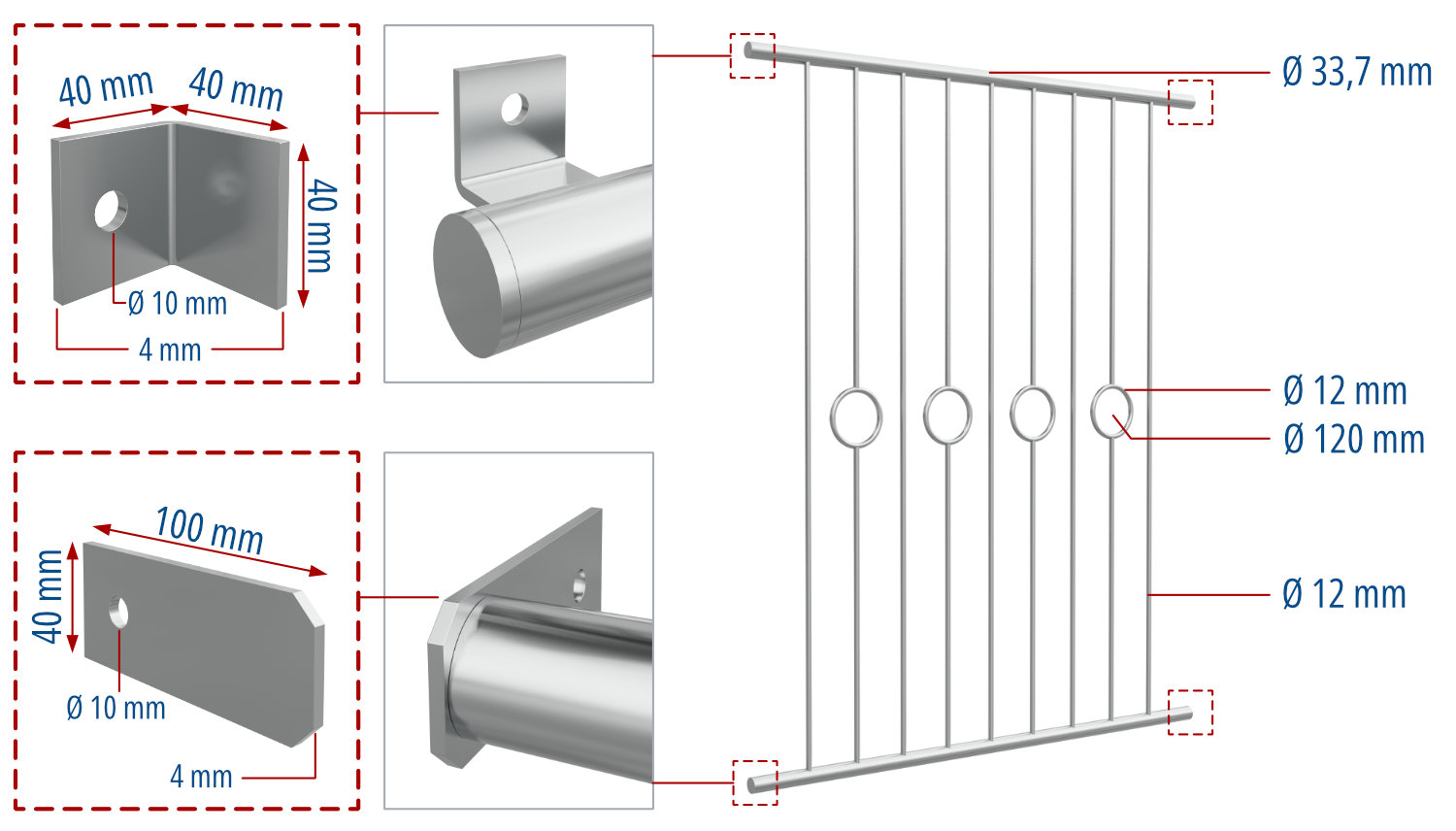 40 mm
40 mm
40 mm
Ø 10 mm
4 mm

100 mm
40 mm
Ø 10 mm
4 mm

Ø 33,7 mm
Ø 12 mm
Ø 120 mm
Ø 12 mm